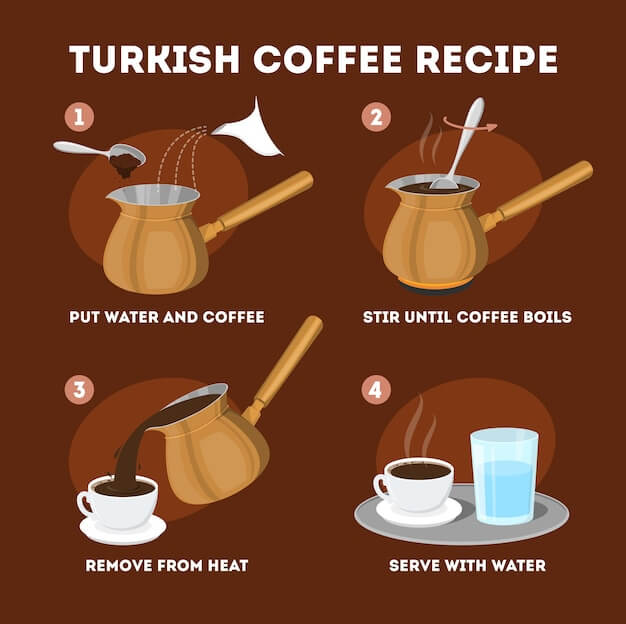 TURKISH COFFEE RECIPE

1

PUT WATER AND COFFEE

2

STIR UNTIL COFFEE BOILS

3

REMOVE FROM HEAT

4

SERVE WITH WATER